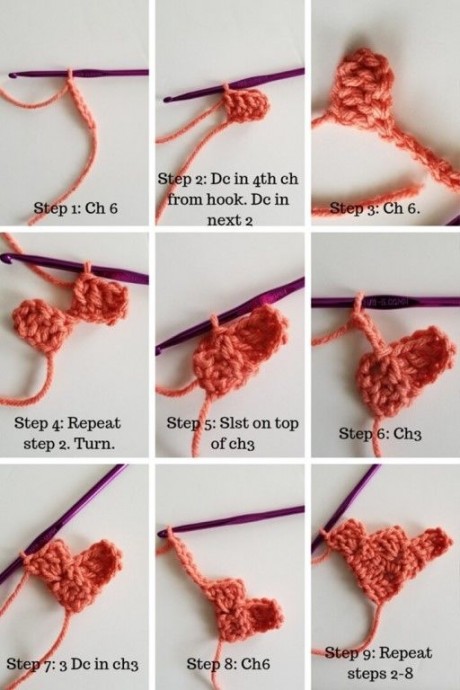 Step 1: Ch 6

Step 2: Dc in 4th ch from hook. Dc in next 2

Step 3: Ch 6.

Step 4: Repeat step 2. Turn.

Step 5: Slst on top of ch3

Step 6: Ch3

Step 7: 3 Dc in ch3

Step 8: Ch6

Step 9: Repeat steps 2-8