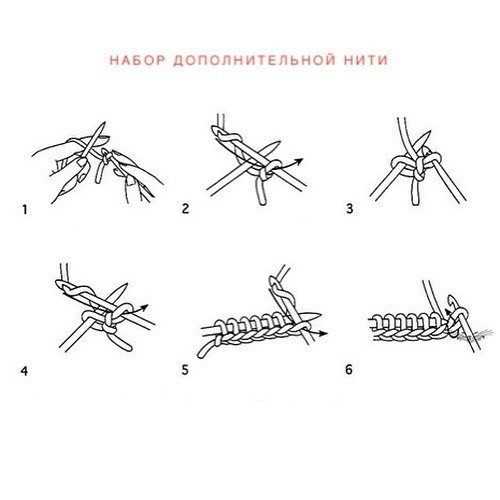 НАБОР ДОПОЛНИТЕЛЬНОЙ НИТИ

1

2

3

4

5

6