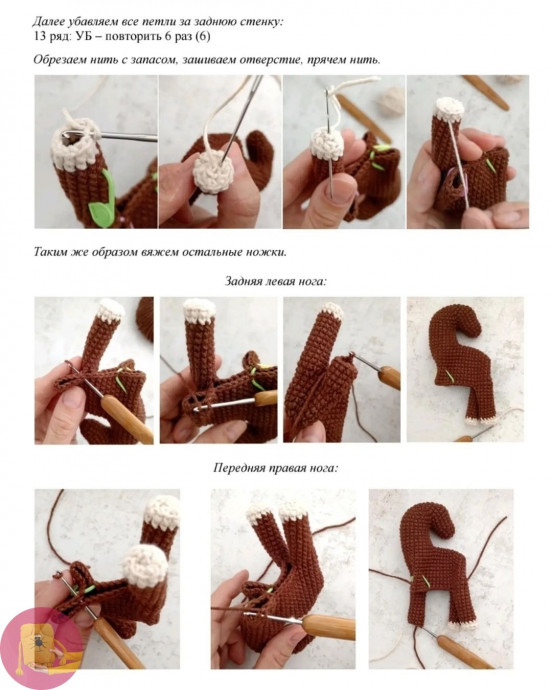 Далее убавляем все петли за заднюю стенку:
13 ряд: УБ – повторить 6 раз (6)

Обрезаем нить с запасом, зашиваем отверстие, прячем нить.

Таким же образом вяжем остальные ножки.

Задняя левая нога:

Передняя правая нога: