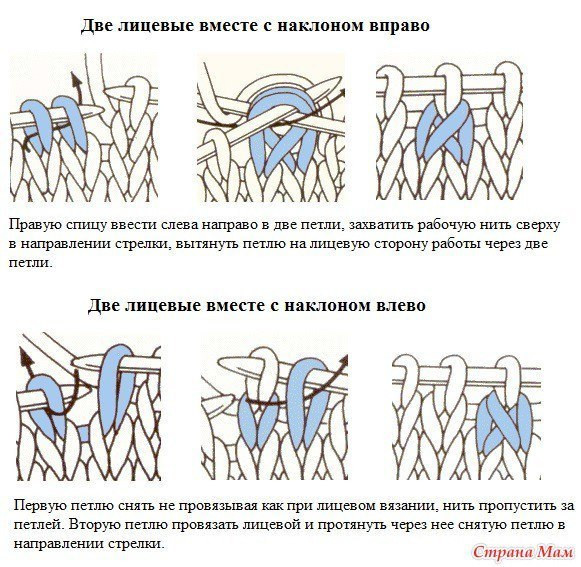 Две лицевые вместе с наклоном вправо

Правую спицу ввести слева направо в две петли, захватить рабочую нить сверху в направлении стрелки, вытянуть петлю на лицевую сторону работы через две петли.

Две лицевые вместе с наклоном влево

Первую петлю снять не провязывая как при лицевом вязании, нить пропустить за петлей. Вторую петлю провязать лицевой и протянуть через нее снятую петлю в направлении стрелки.

Страна Мам