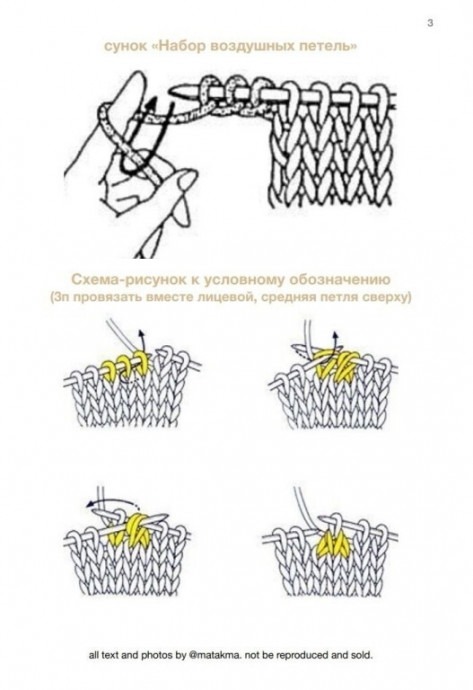 3

сунок «Набор воздушных петель»

Схема-рисунок к условному обозначению
(3п провязать вместе лицевой, средняя петля сверху)

all text and photos by @matakma. not be reproduced and sold.