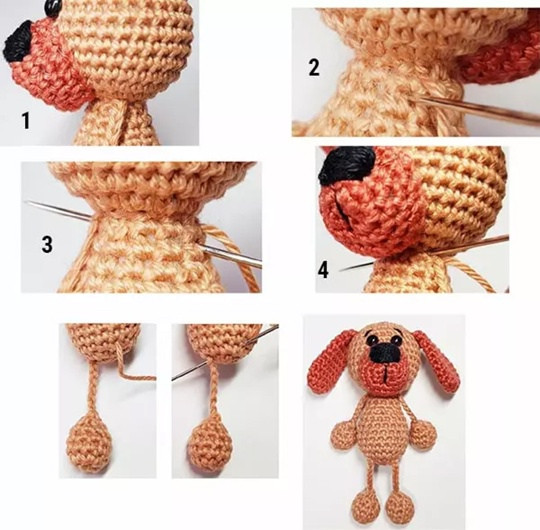 1

2

3

4