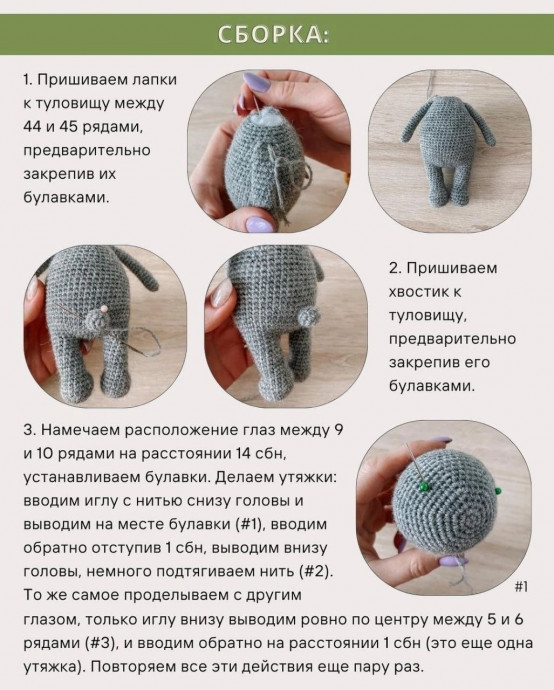 СБОРКА:

1. Пришиваем лапки к туловищу между 44 и 45 рядами, предварительно закрепив их булавками.

2. Пришиваем хвостик к туловищу, предварительно закрепив его булавками.

3. Намечаем расположение глаз между 9 и 10 рядами на расстоянии 14 сбн, устанавливаем булавки. Делаем утяжки: вводим иглу с нитью снизу головы и выводим на месте булавки (#1), вводим обратно отступив 1 сбн, выводим внизу головы, немного подтягиваем нить (#2). То же самое проделываем с другим глазом, только иглу внизу выводим ровно по центру между 5 и 6 рядами (#3), и вводим обратно на расстоянии 1 сбн (это еще одна утяжка). Повторяем все эти действия еще пару раз.

#1