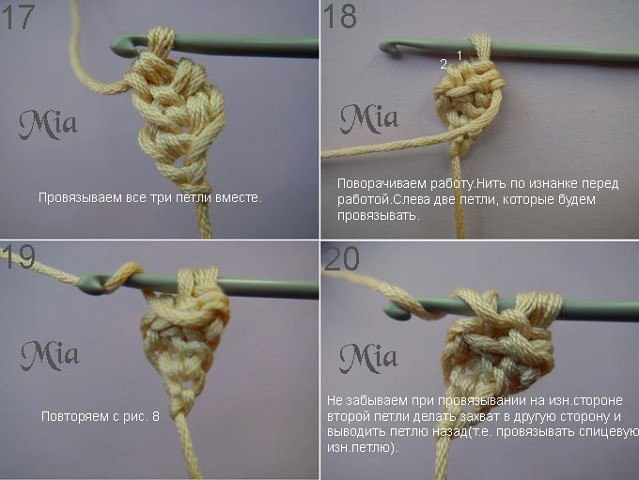 17

Mia

Провязываем все три петли вместе.

18

2 1

Mia

Поворачиваем работу.Нить по изнанке перед работой.Слева две петли, которые будем провязывать.

19

Mia

Повторяем с рис. 8

20

Mia

Не забываем при провязывании на изн.стороне второй петли делать захват в другую сторону и выводить петлю назад(т.е. провязывать спицевую изн.петлю).