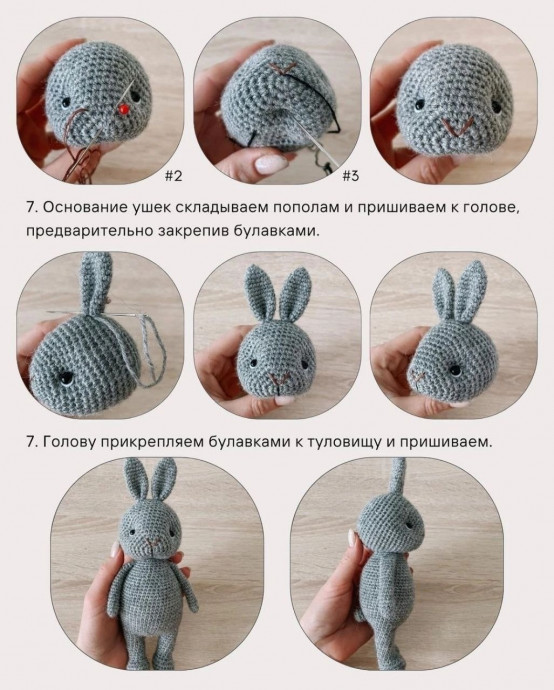 #2

#3

7. Основание ушек складываем пополам и пришиваем к голове, предварительно закрепив булавками.

7. Голову прикрепляем булавками к туловищу и пришиваем.