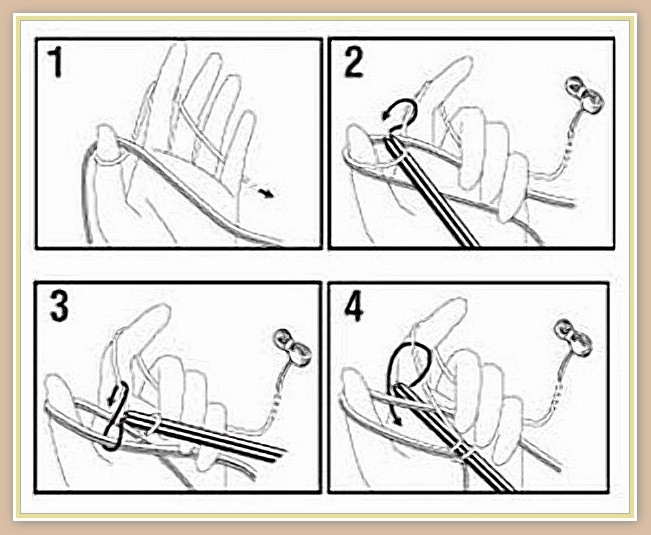 1

2

3

4