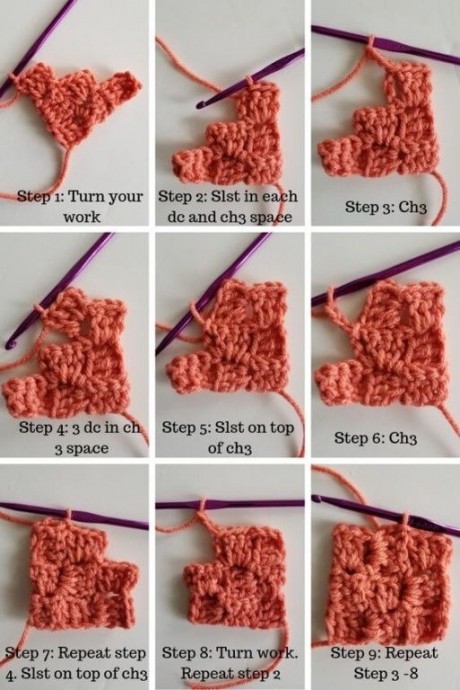 Step 1: Turn your work

Step 2: Slst in each dc and ch3 space

Step 3: Ch3

Step 4: 3 dc in ch 3 space

Step 5: Slst on top of ch3

Step 6: Ch3

Step 7: Repeat step 4. Slst on top of ch3

Step 8: Turn work. Repeat step 2

Step 9: Repeat Step 3 -8