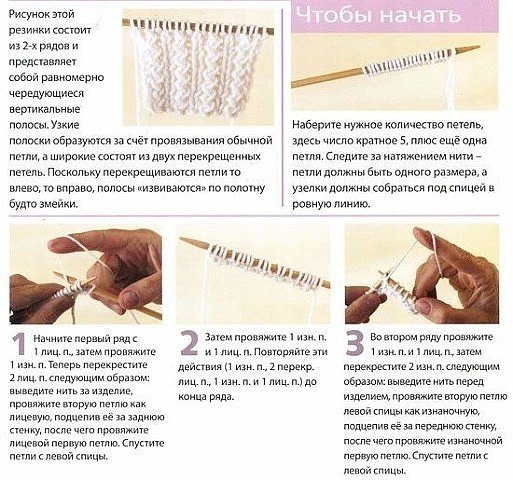 Рисунок этой резинки состоит из 2-х рядов и представляет собой равномерно чередующиеся вертикальные полосы. Узкие полоски образуются за счёт провязывания обычной петли, а широкие состоят из двух перекрещенных петель. Поскольку перекрещиваются петли то влево, то вправо, полосы «извиваются» по полотну будто змейки.

Чтобы начать

Наберите нужное количество петель, здесь число кратное 5, плюс ещё одна петля. Следите за натяжением нити – петли должны быть одного размера, а узелки должны собраться под спицей в ровную линию.

1 Начните первый ряд с 1 лиц. п., затем провяжите 1 изн. п. Теперь перекрестите 2 лиц. п. следующим образом: выведите нить за изделие, провяжите вторую петлю как лицевую, подцепив её за заднюю стенку, после чего провяжите лицевой первую петлю. Спустите петли с левой спицы.

2 Затем провяжите 1 изн. п. и 1 лиц. п. Повторяйте эти действия (1 изн. п., 2 перекр. лиц. п., 1 изн. п. и 1 лиц. п.) до конца ряда.

3 Во втором ряду провяжите 1 изн. п. и 1 лиц. п., затем перекрестите 2 изн. п. следующим образом: выведите нить перед изделием, провяжите вторую петлю левой спицы как изнаночную, подцепив её за переднюю стенку, после чего провяжите изнаночной первую петлю. Спустите петли с левой спицы.