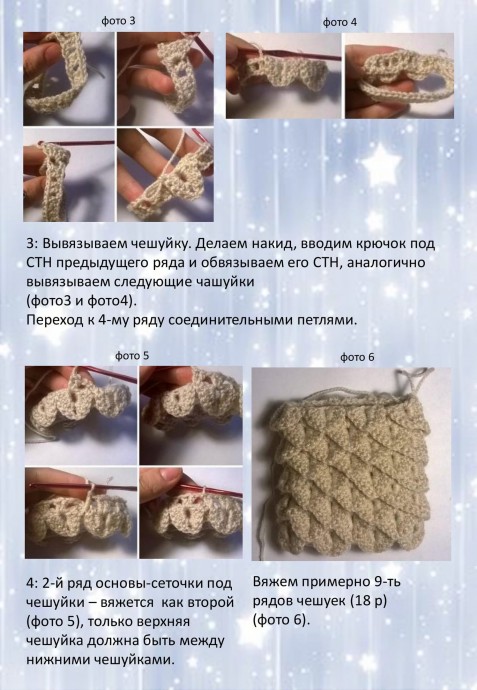 фото 3

фото 4

3: Вывязываем чешуйку. Делаем накид, вводим крючок под СТН предыдущего ряда и обвязываем его СТН, аналогично вывязываем следующие чашуйки
(фото3 и фото4).
Переход к 4-му ряду соединительными петлями.

фото 5

фото 6

4: 2-й ряд основы-сеточки под чешуйки – вяжется как второй (фото 5), только верхняя чешуйка должна быть между нижними чешуйками.

Вяжем примерно 9-ть рядов чешуек (18 р) (фото 6).