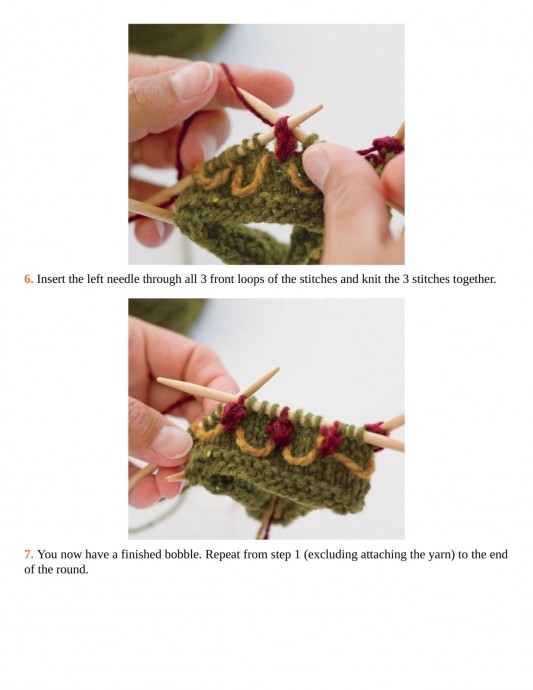 6. Insert the left needle through all 3 front loops of the stitches and knit the 3 stitches together.

7. You now have a finished bobble. Repeat from step 1 (excluding attaching the yarn) to the end of the round.