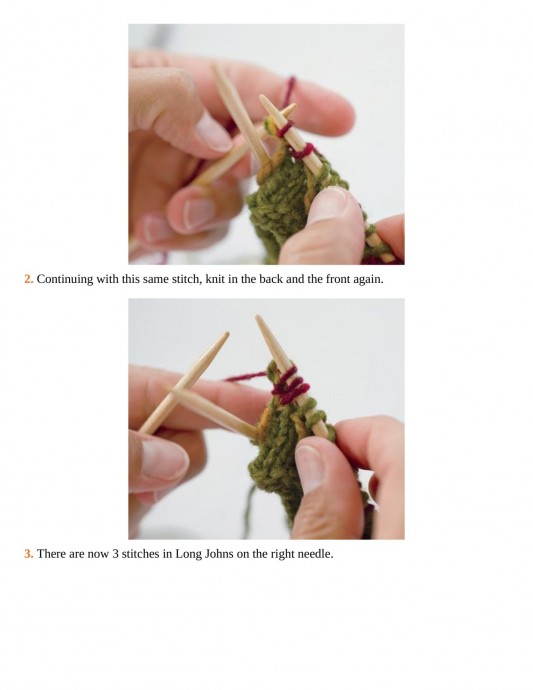 2. Continuing with this same stitch, knit in the back and the front again.

3. There are now 3 stitches in Long Johns on the right needle.