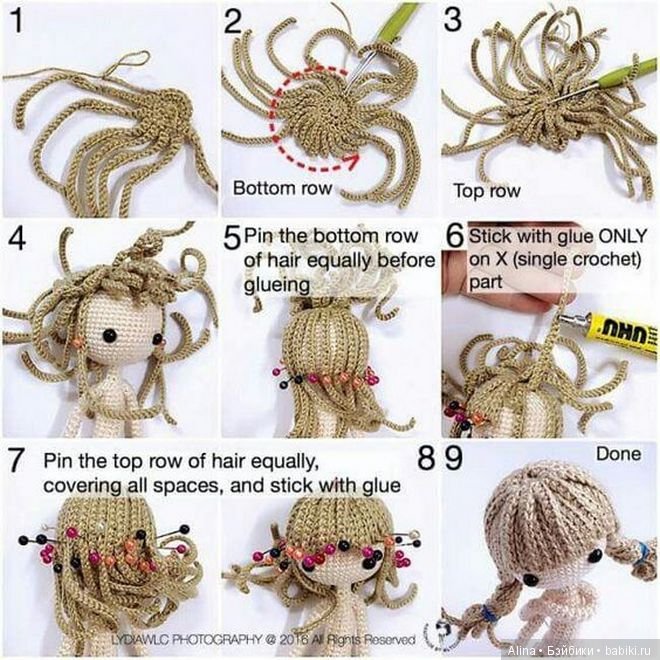 1

2

Bottom row

3

Top row

4

5 Pin the bottom row of hair equally before glueing

6 Stick with glue ONLY on X (single crochet) part

UHU

7 Pin the top row of hair equally, covering all spaces, and stick with glue

8

9

Done

LYDIAWLC PHOTOGRAPHY @ 2016 All Rights Reserved

Alina • Бэйбики • babiki.ru